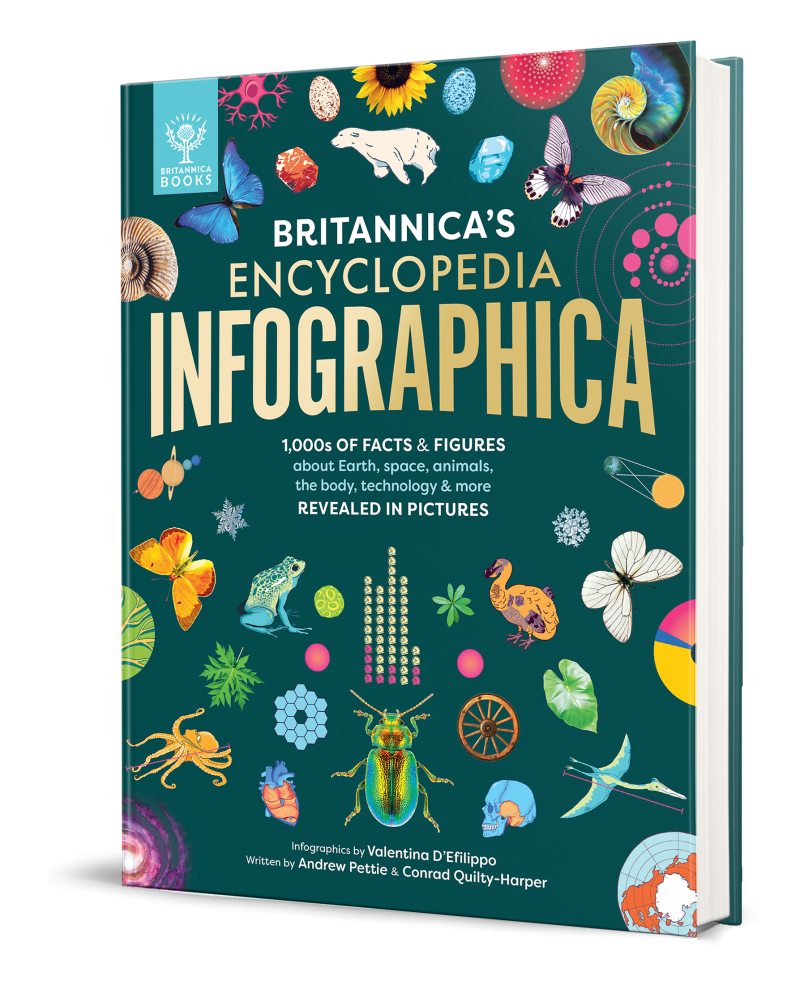 BRITANNICA BOOKS

BRITANNICA'S
ENCYCLOPEDIA
INFOGRAPHICA

1,000s OF FACTS & FIGURES
about Earth, space, animals, the body, technology & more
REVEALED IN PICTURES

Infographics by Valentina D'Efilippo
Written by Andrew Pettie & Conrad Quilty-Harper